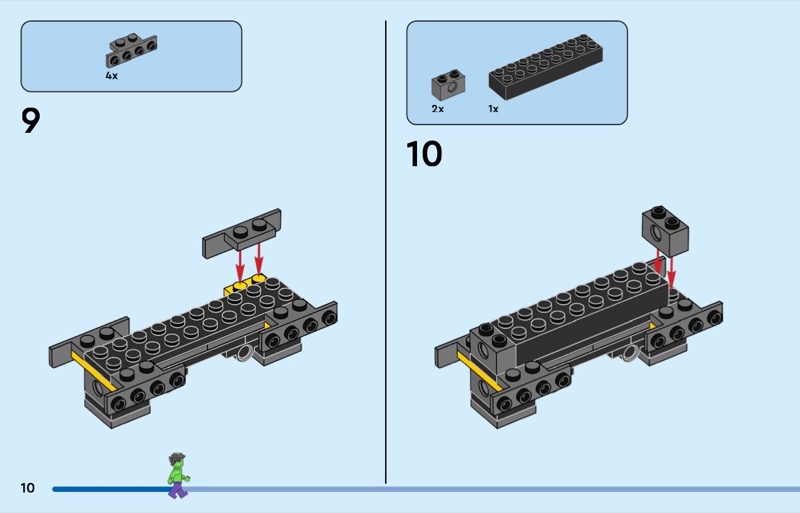 4x

9

2x
1x

10

10