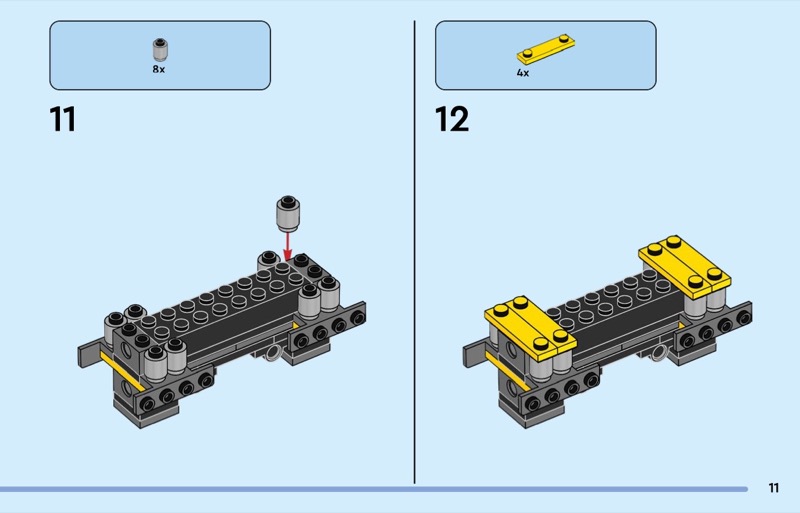 8x

11

4x

12

11