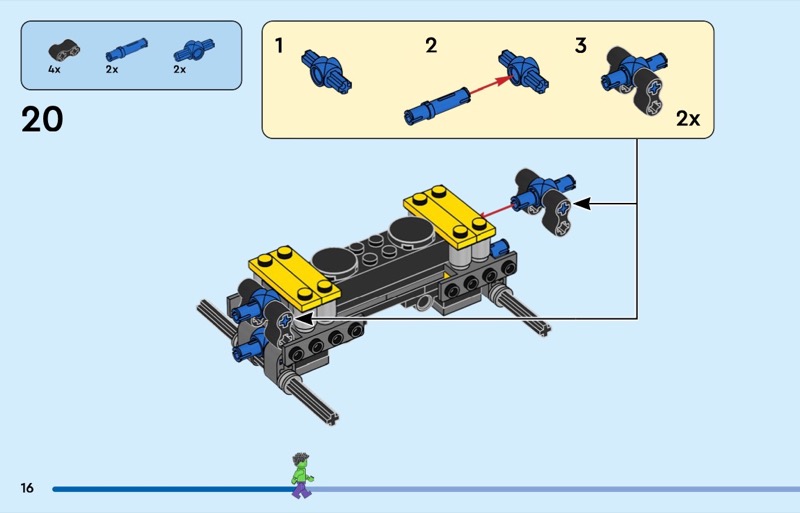 4x
2x
2x

20

1
2
3
2x

16