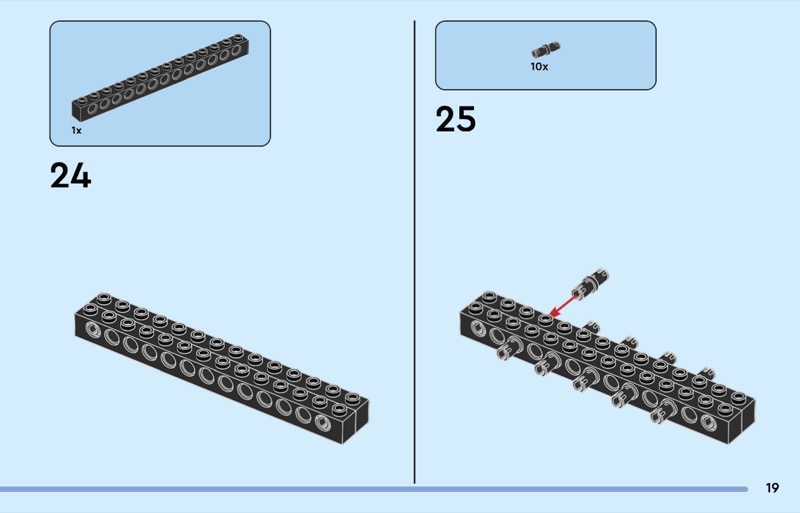 1x

24

10x

25

19