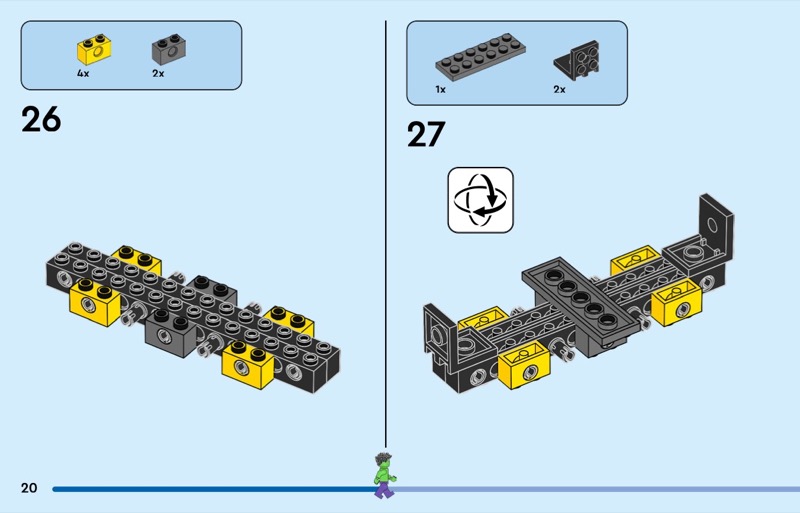 4x
2x

26

1x
2x

27

20