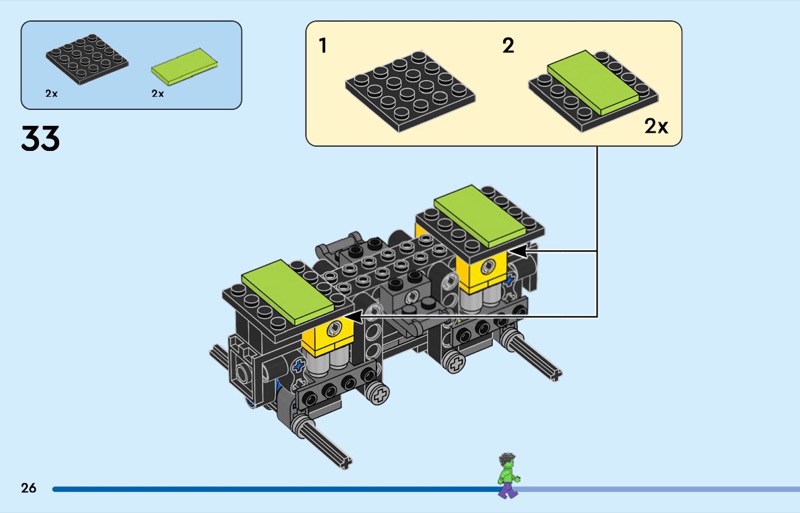 2x
2x

33

1
2
2x

26