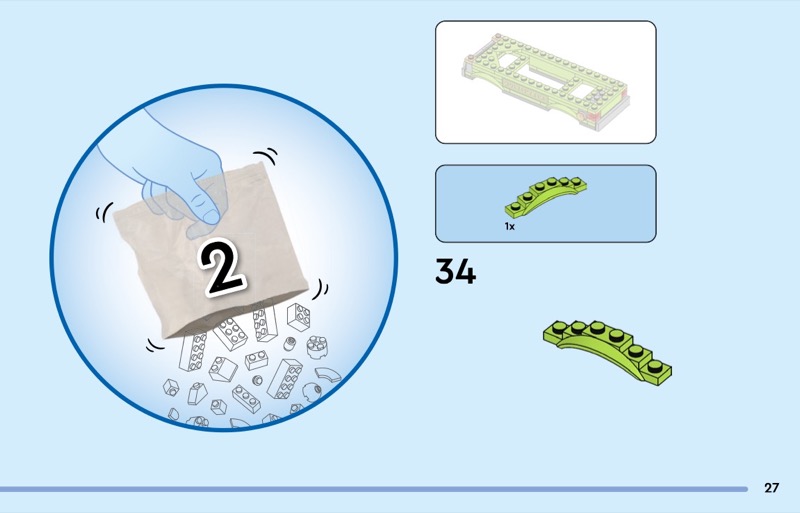 2

1x

34

27