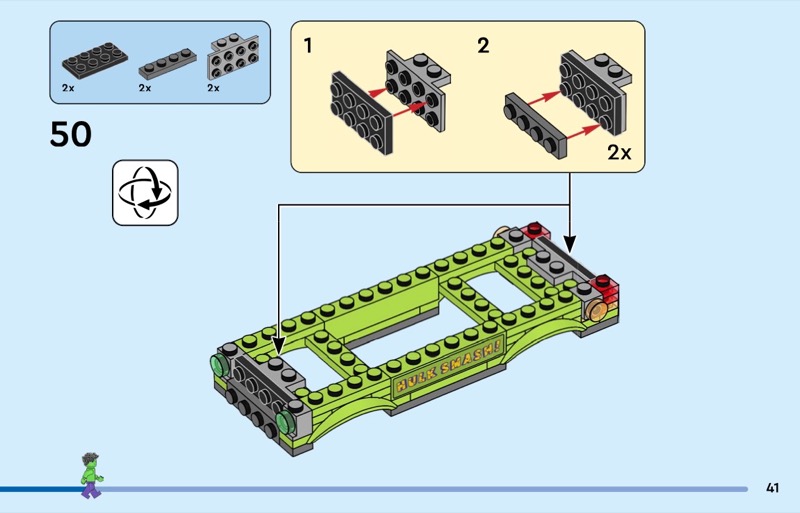 2x
2x
2x

50

1

2

2x

HULK SMASH!

41