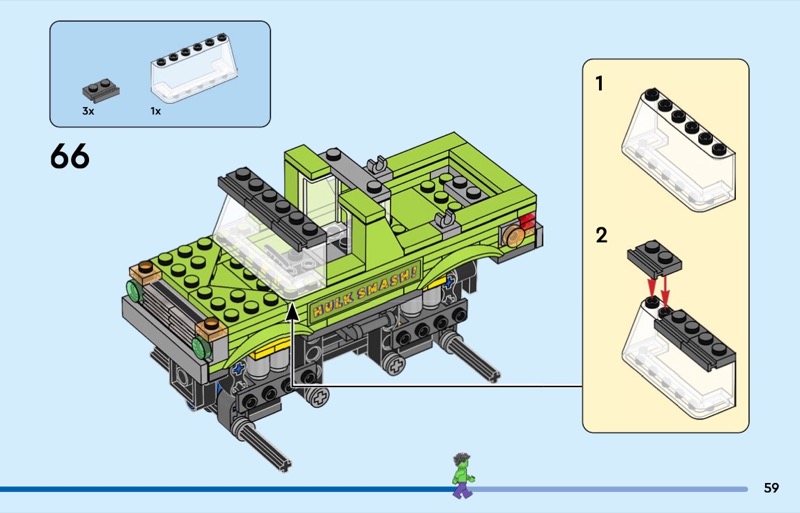 3x
1x

66

HULK SMASH!

1

2

59