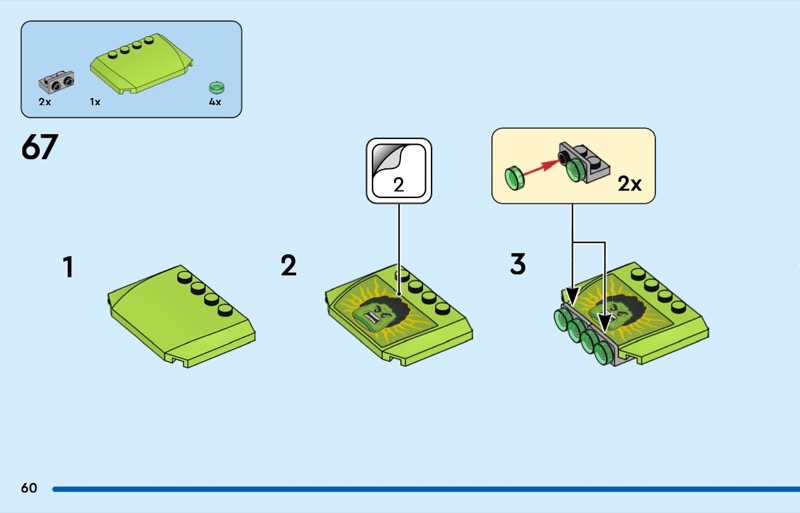 2x 1x 4x

67

2

2x

1

2

3

60