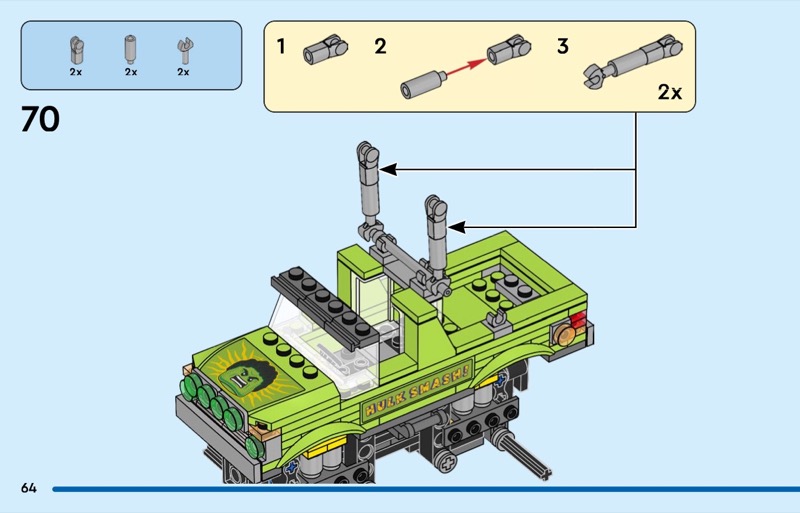 2x 2x 2x

1 2 3

2x

70

HULK SMASH!

64