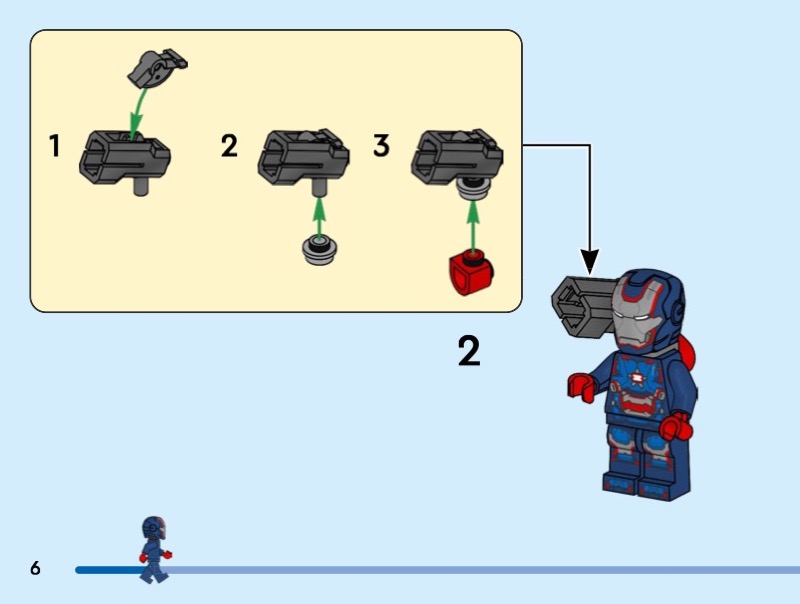 1

2

3

2

6