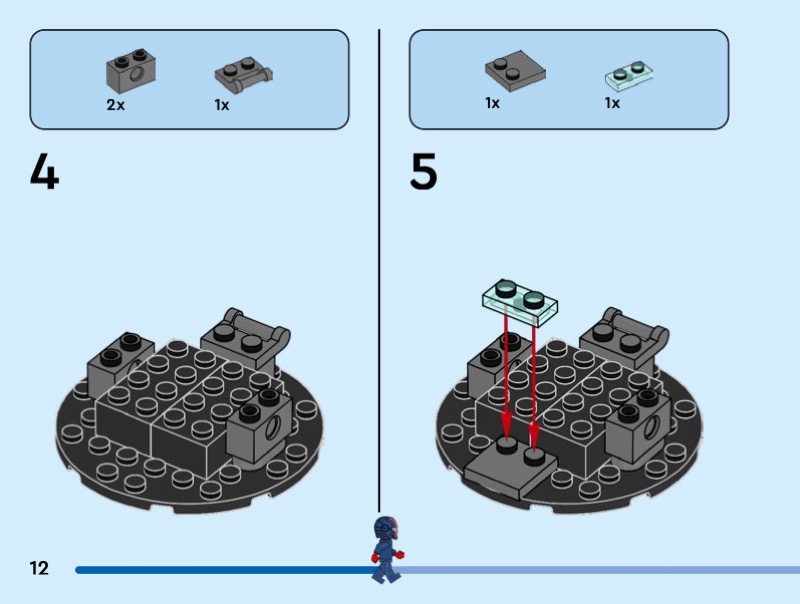 2x 1x

4

1x 1x

5

12