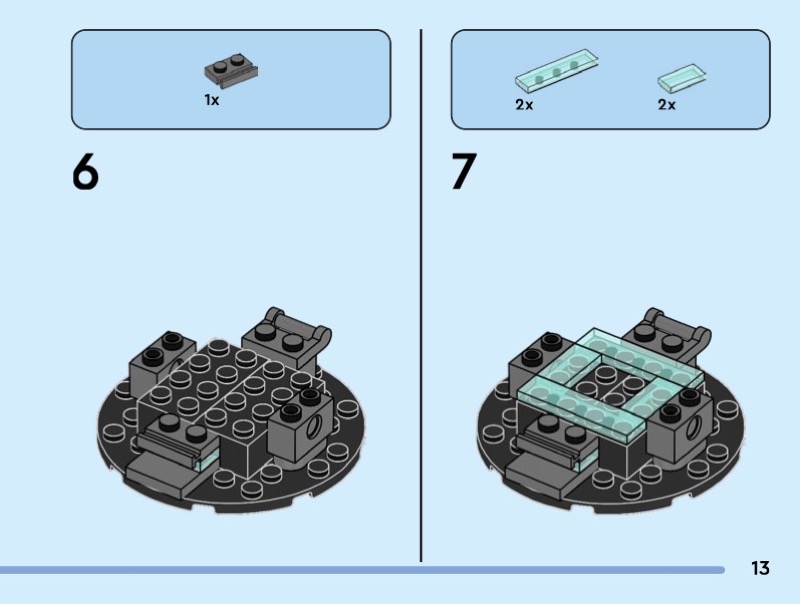 1x

6

2x

2x

7

13