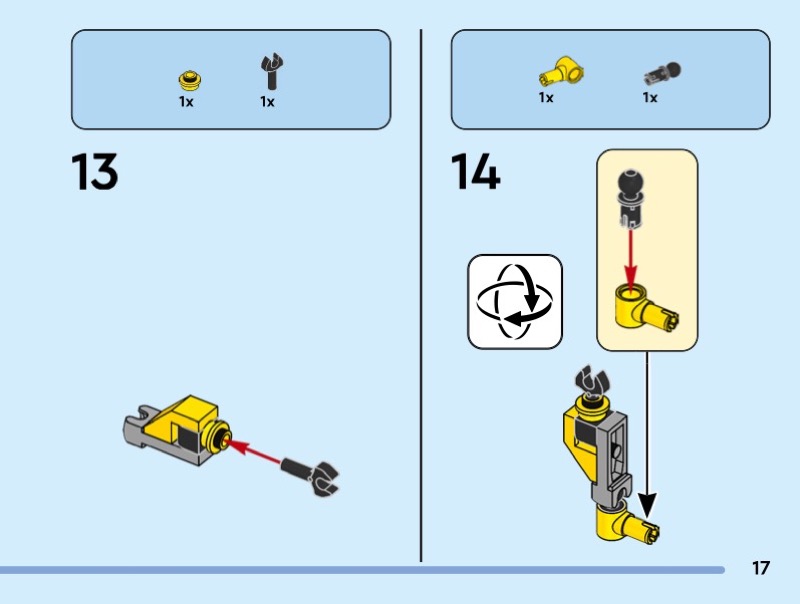 1x 1x

13

1x 1x

14

17