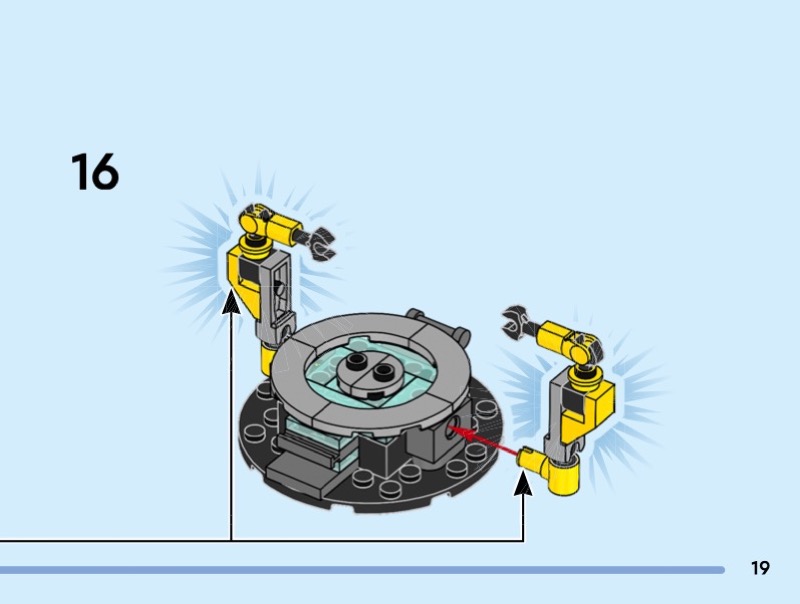 16

19