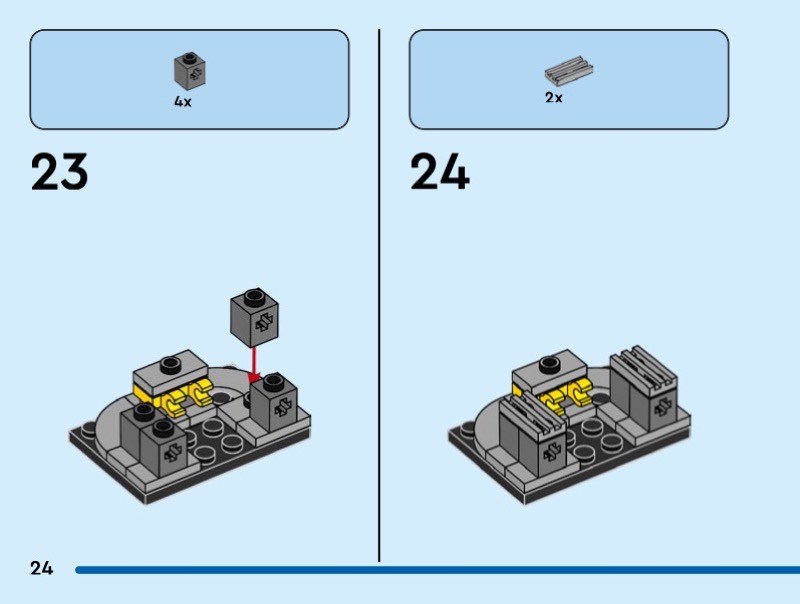 4x

23

2x

24

24