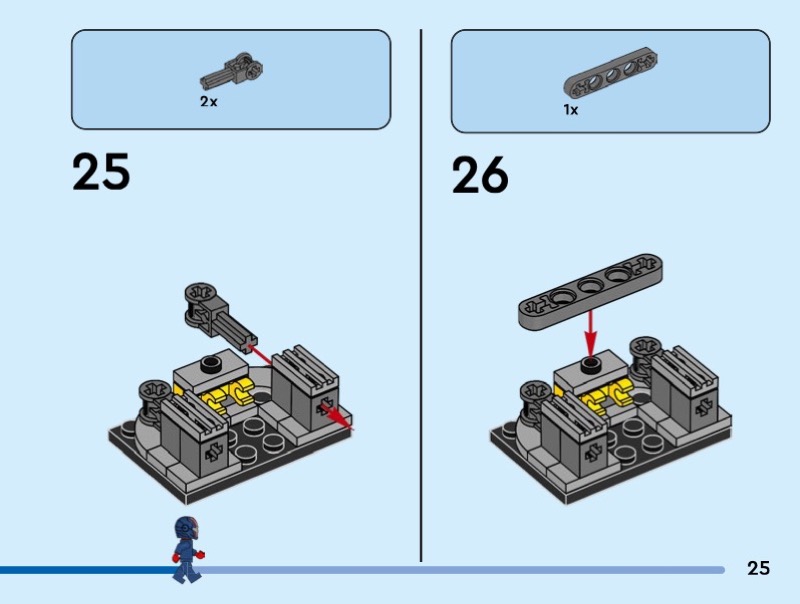 2x

25

1x

26

25