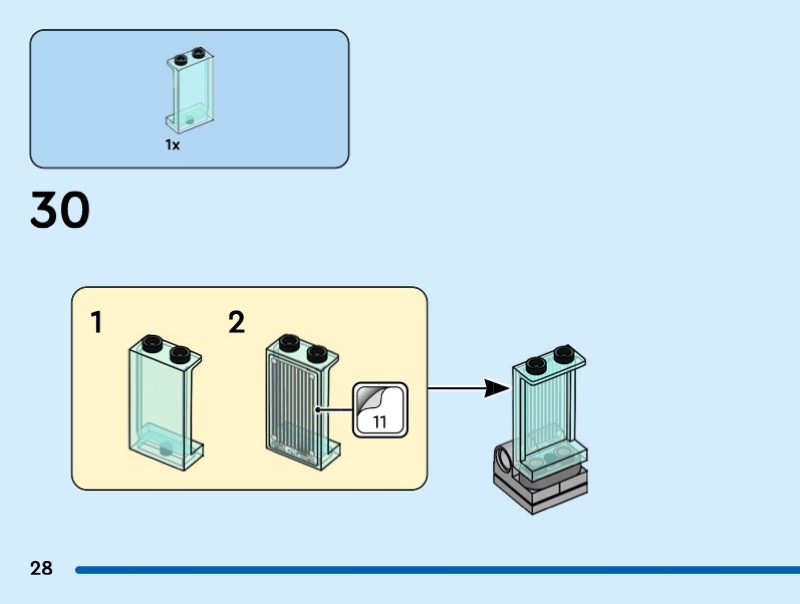 1x

30

1

2

11

28