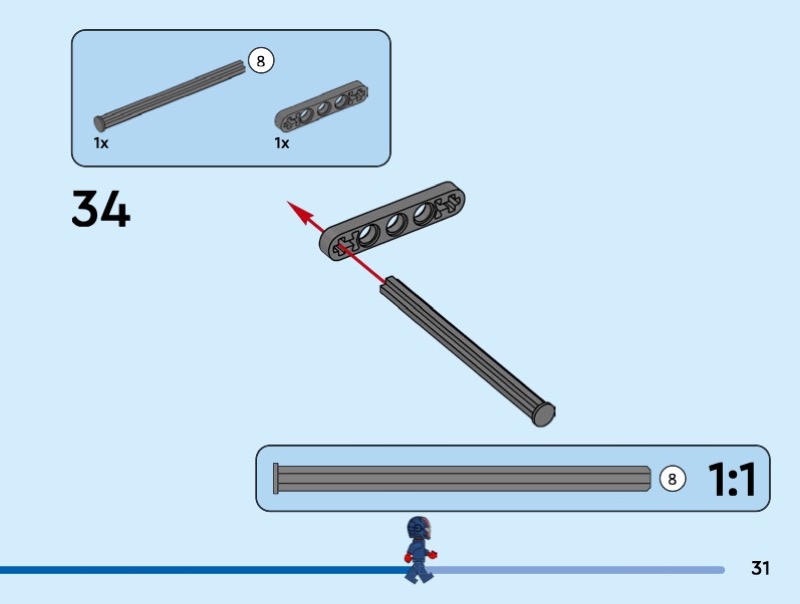 8

1x

1x

34

8

1:1

31