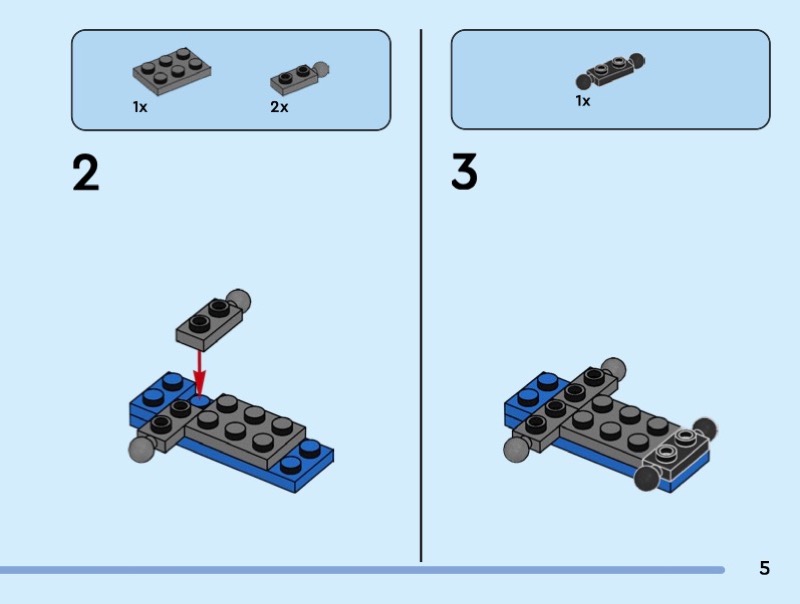 1x 2x

2

1x

3

5