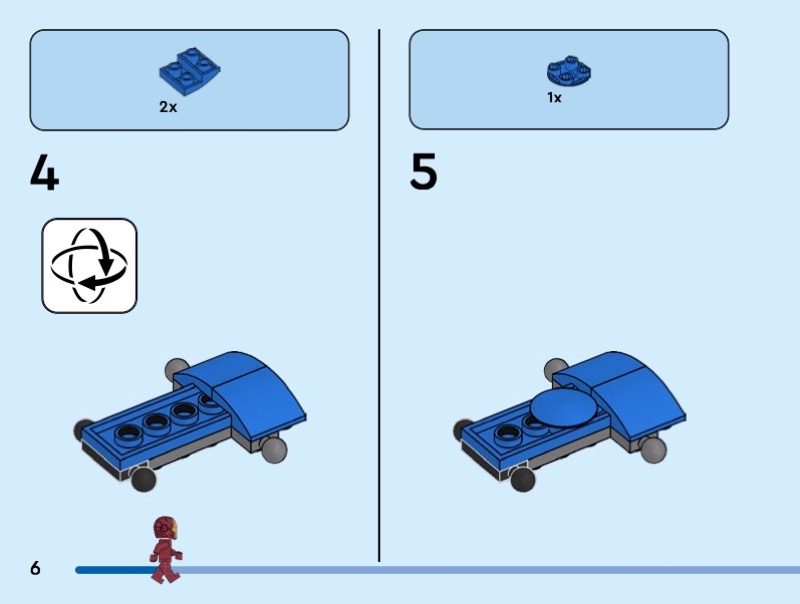 2x

4

1x

5

6