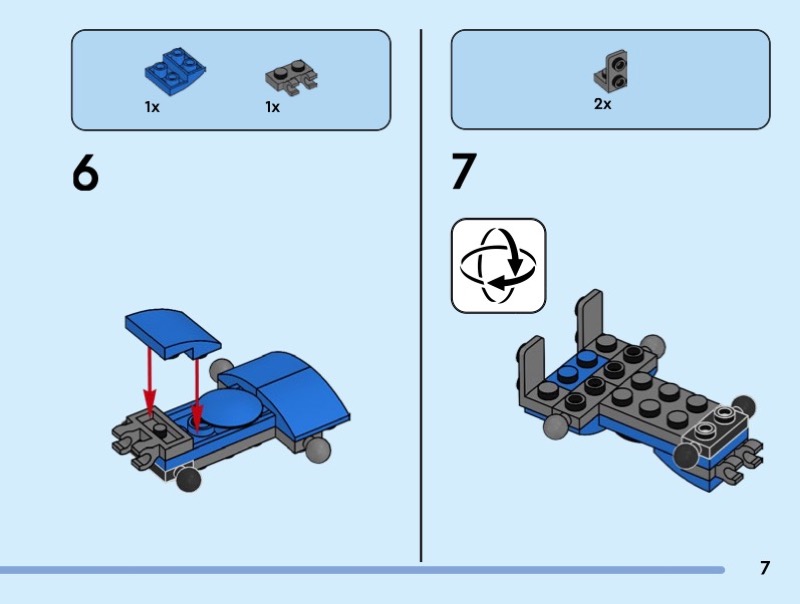 1x

1x

6

2x

7

7