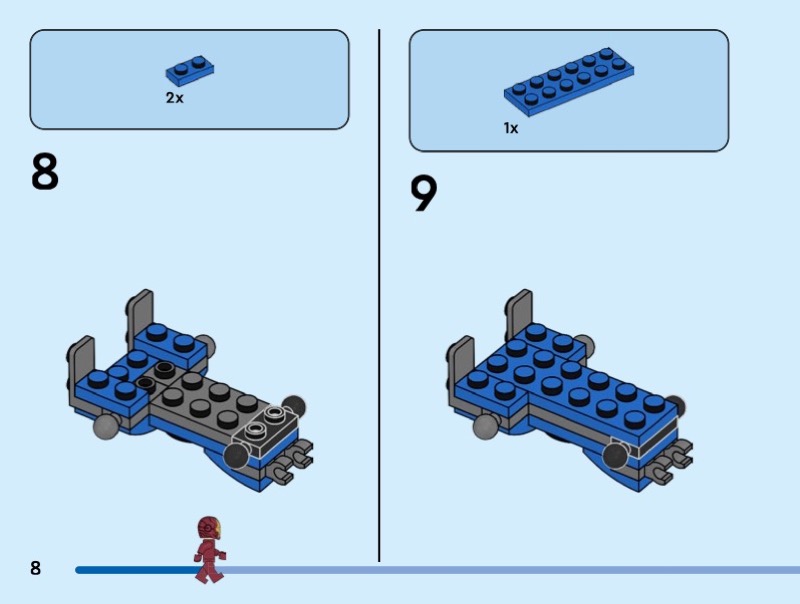 2x

8

1x

9

8