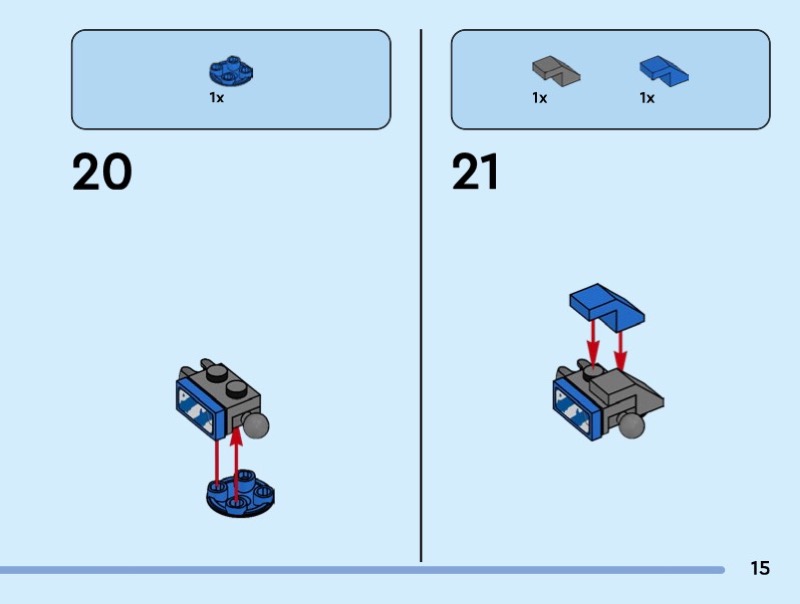 1x

20

1x 1x

21

15