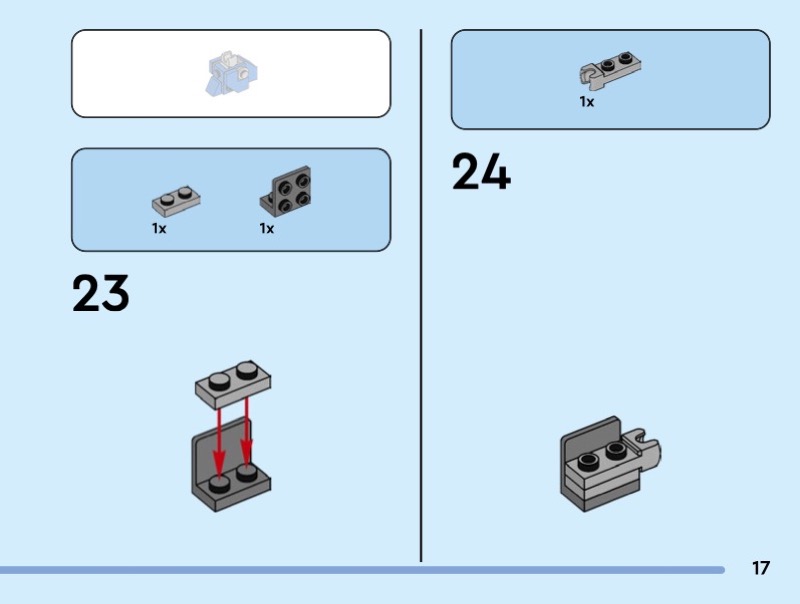 1x 1x

23

1x

24

17