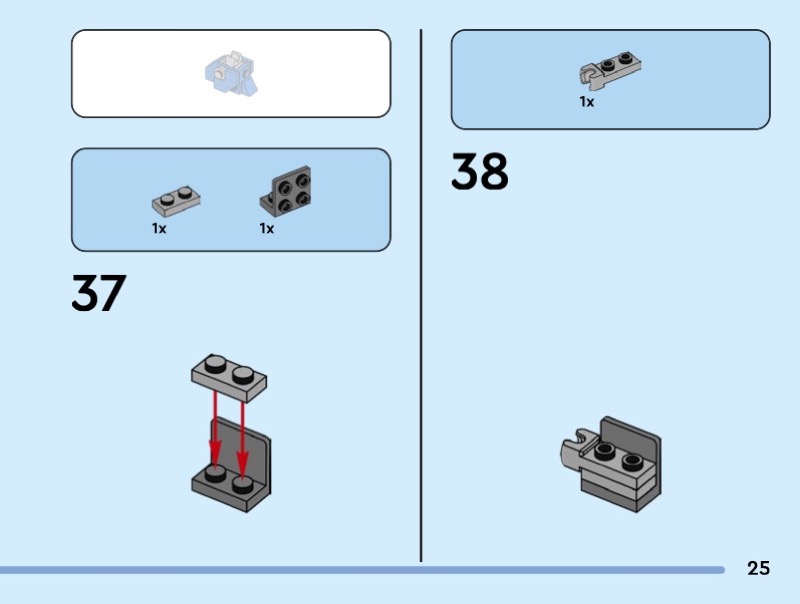 1x 1x

37

1x

38

25