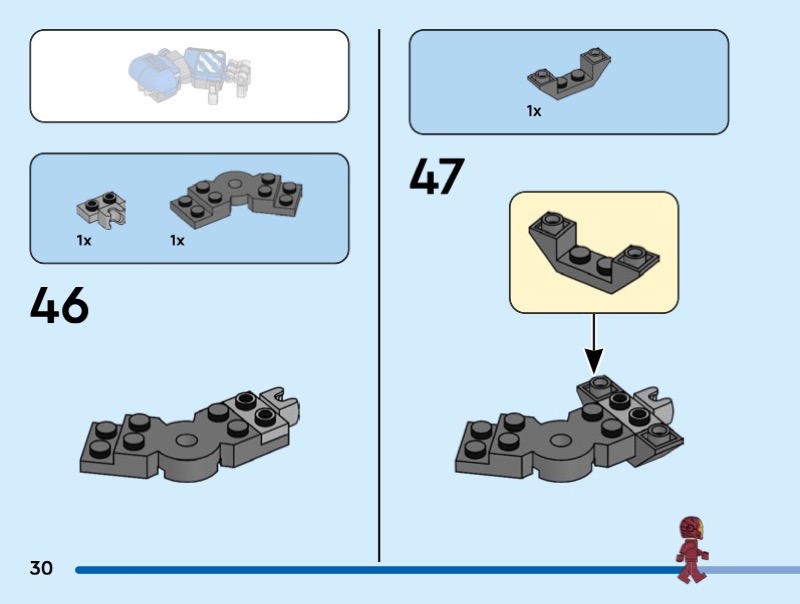 1x
1x
46
1x
47
30