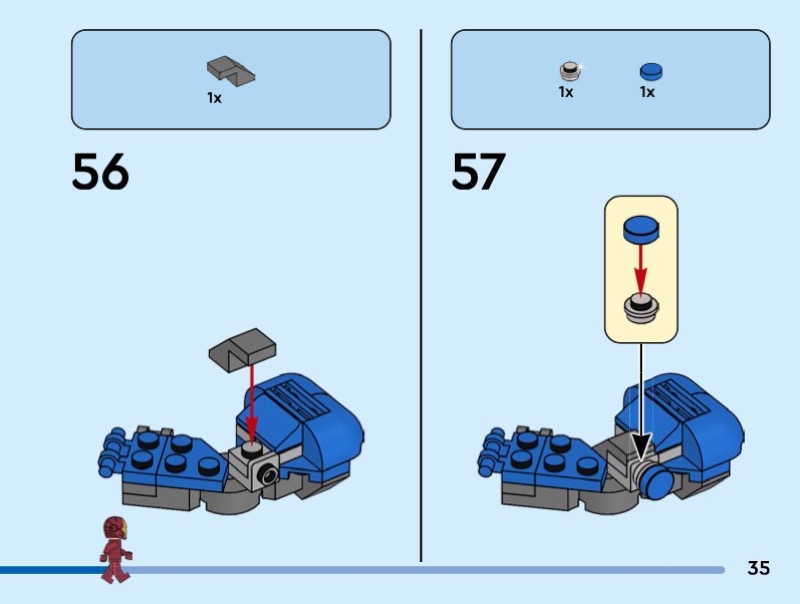 1x

56

1x 1x

57

35