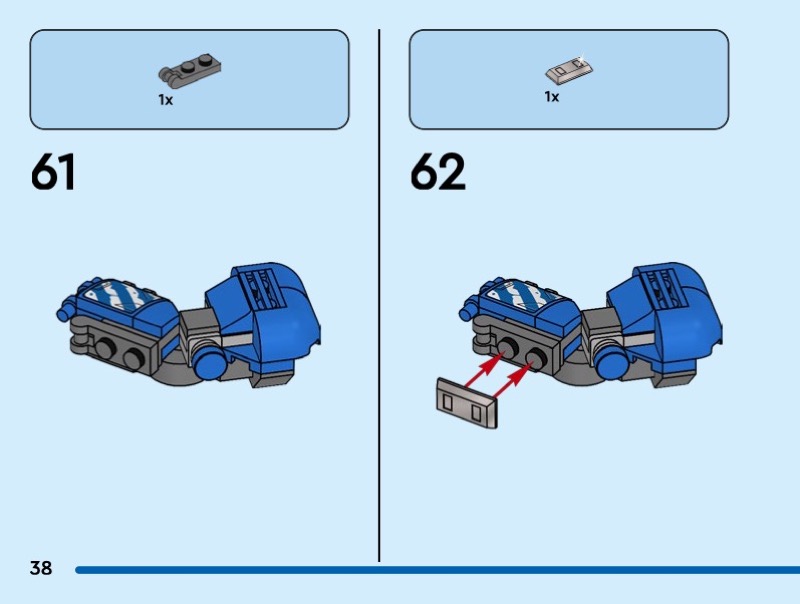 1x

61

1x

62

38