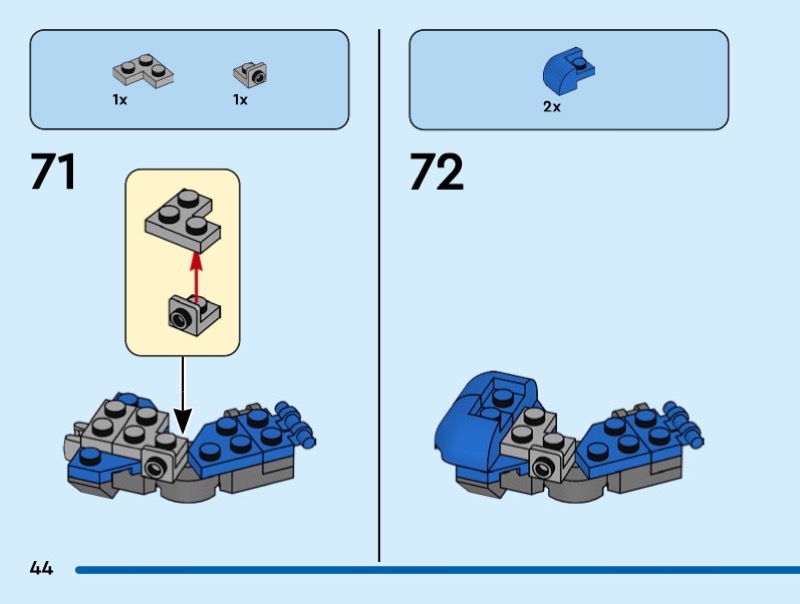 1x

1x

71

2x

72

44