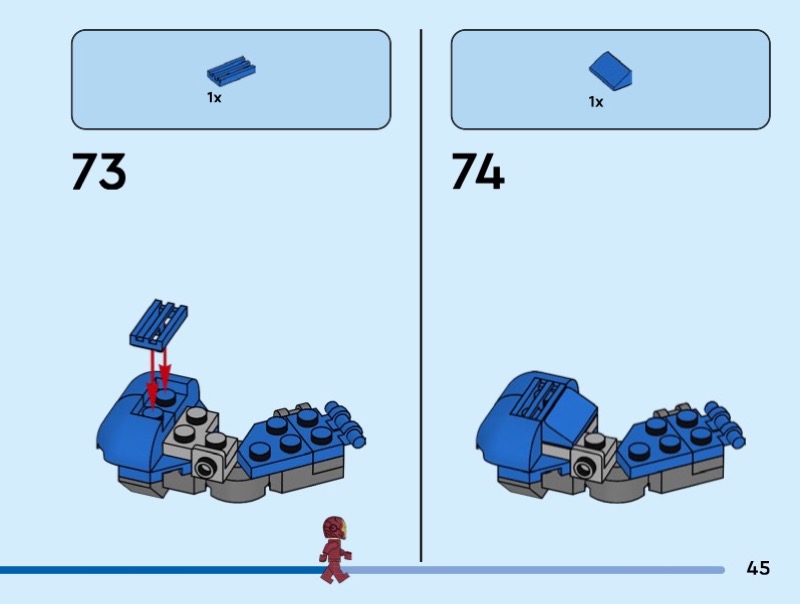 1x

73

1x

74

45