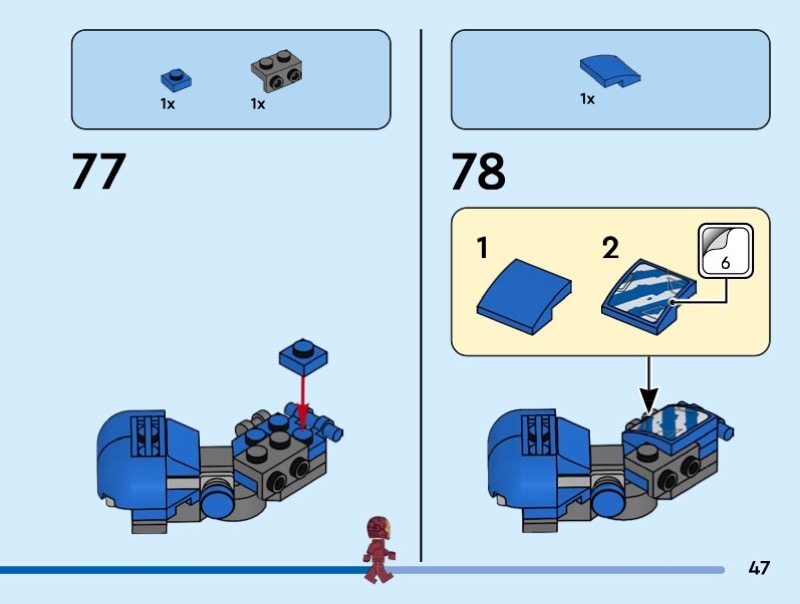 1x 1x

77

1x

78

1

2

6

47