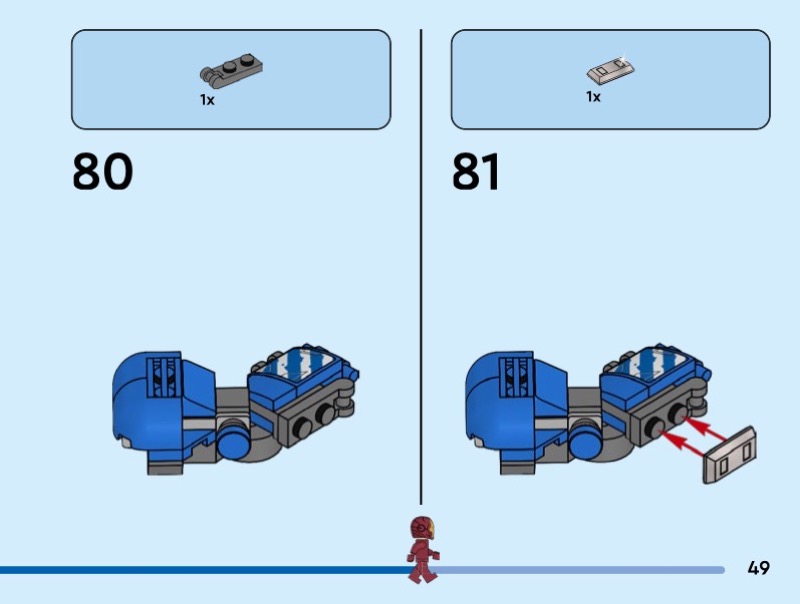 1x

80

1x

81

49