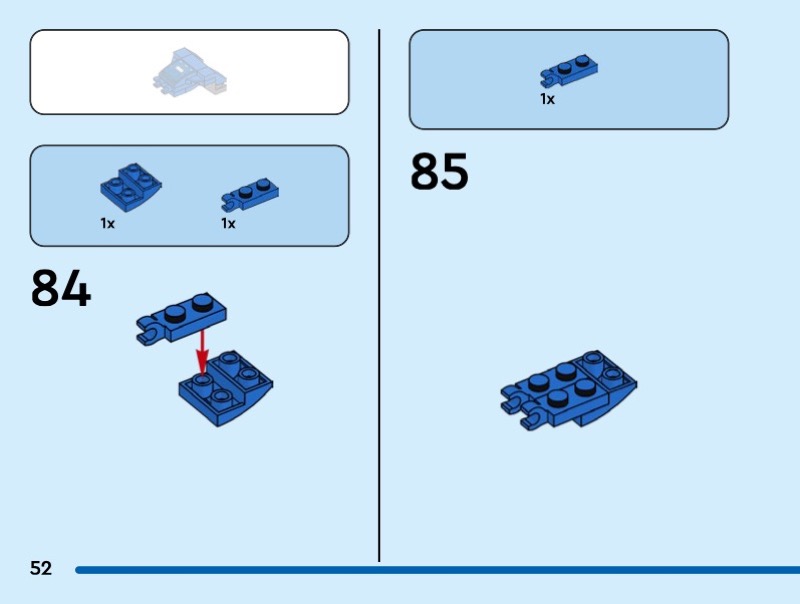 1x

1x

84

1x

85

52