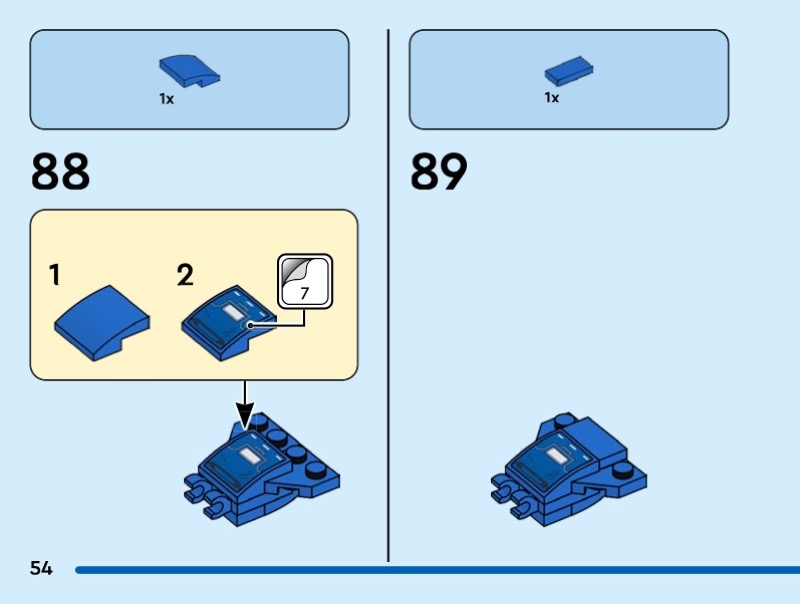 1x

88

1

2

7

1x

89

54