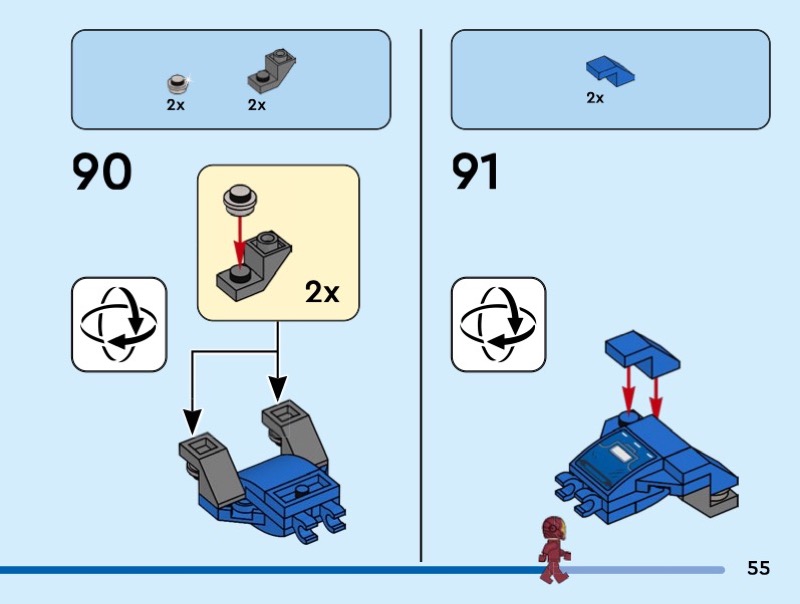 2x 2x

90

2x

2x

91

55