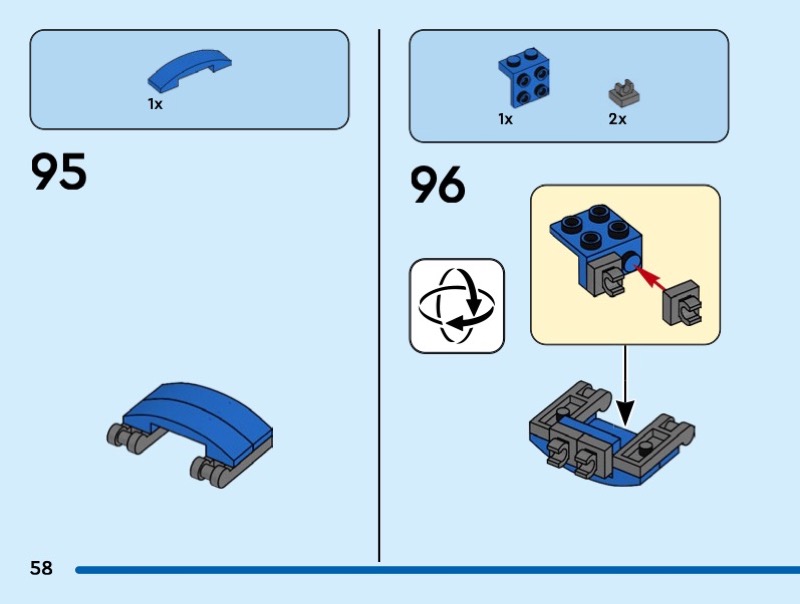 1x

95

1x

2x

96

58