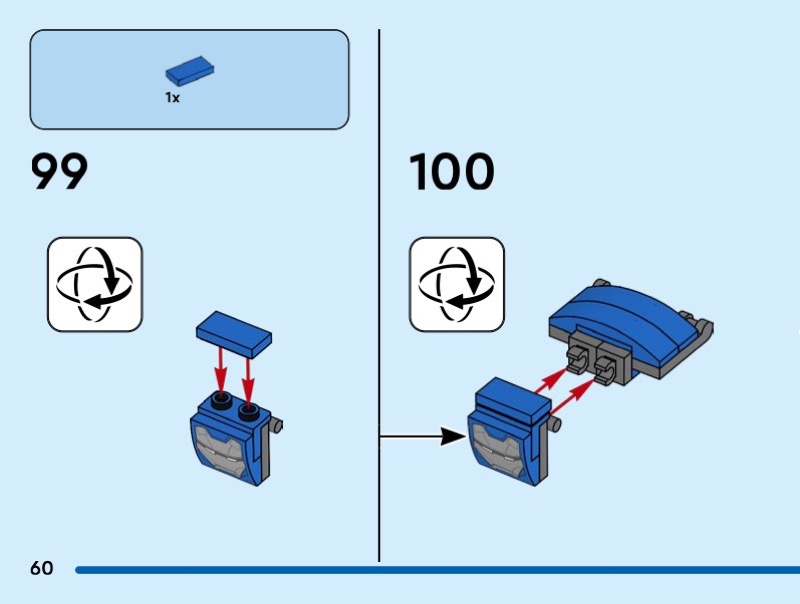 1x

99

100

60