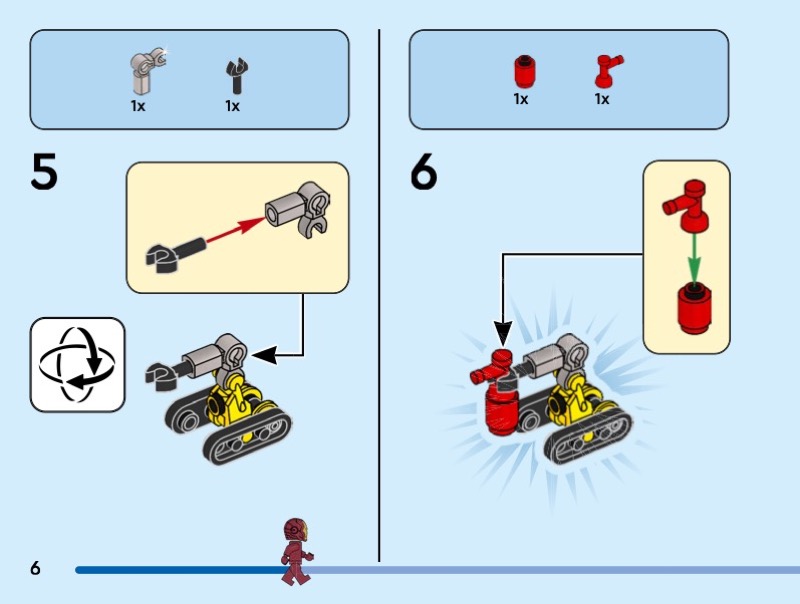 1x 1x

5

1x 1x

6

6