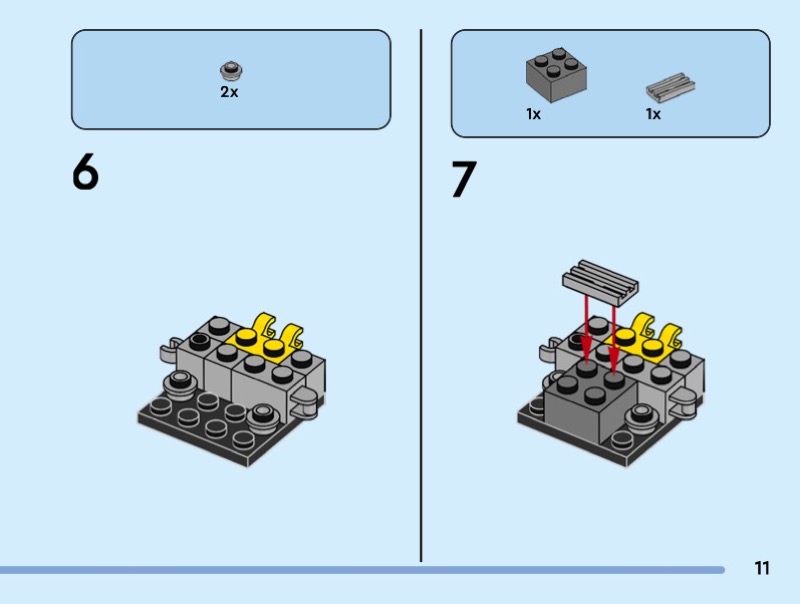 2x

6

1x

1x

7

11