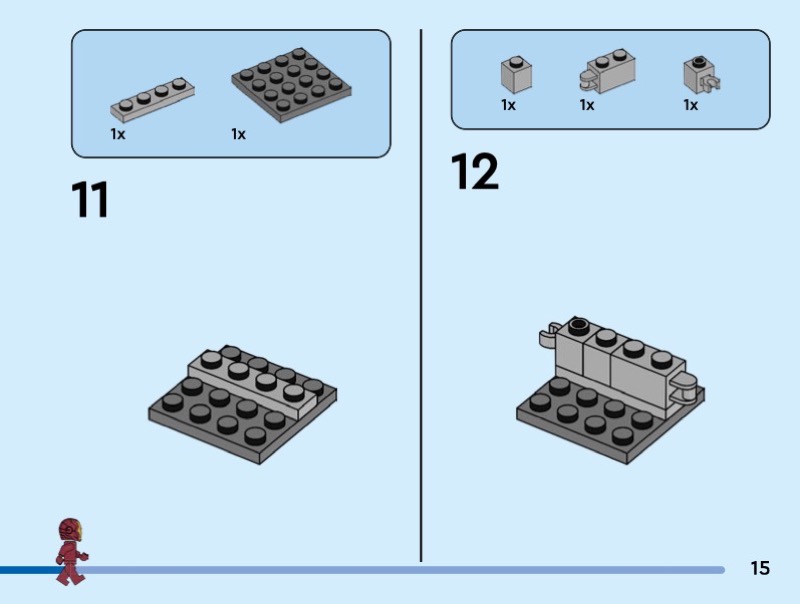 1x 1x

11

1x 1x 1x

12

15