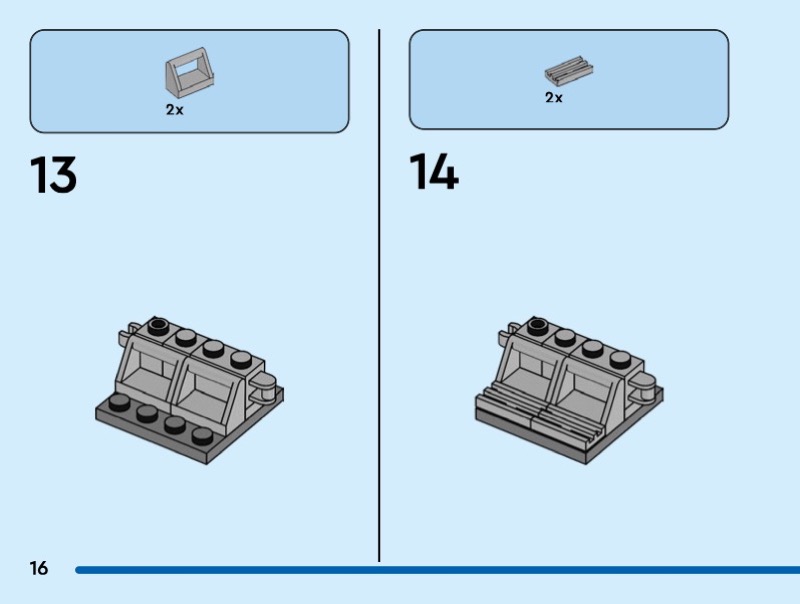 2x

13

2x

14

16