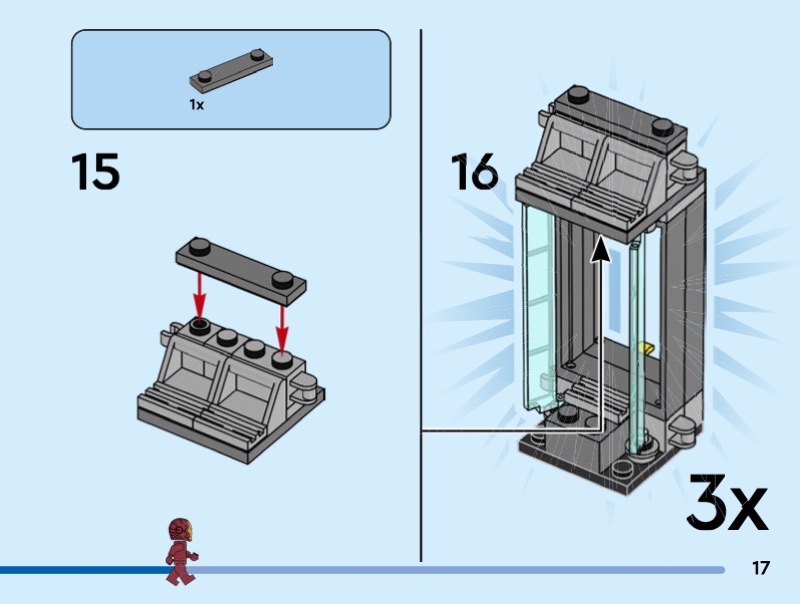 1x

15

16

3x

17