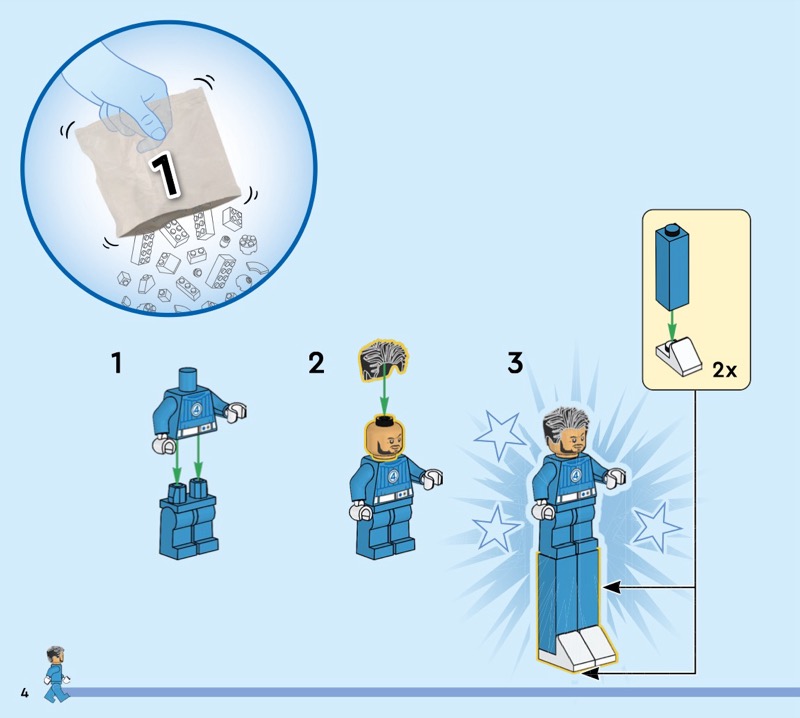 1

1

2

3

2x

4