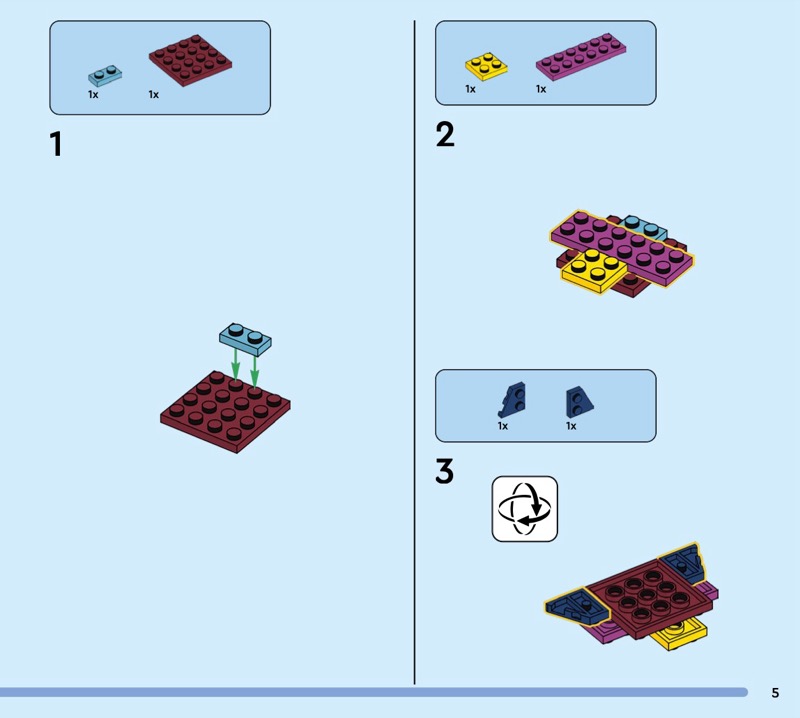 1x 1x

1

1x 1x

2

1x 1x

3

5