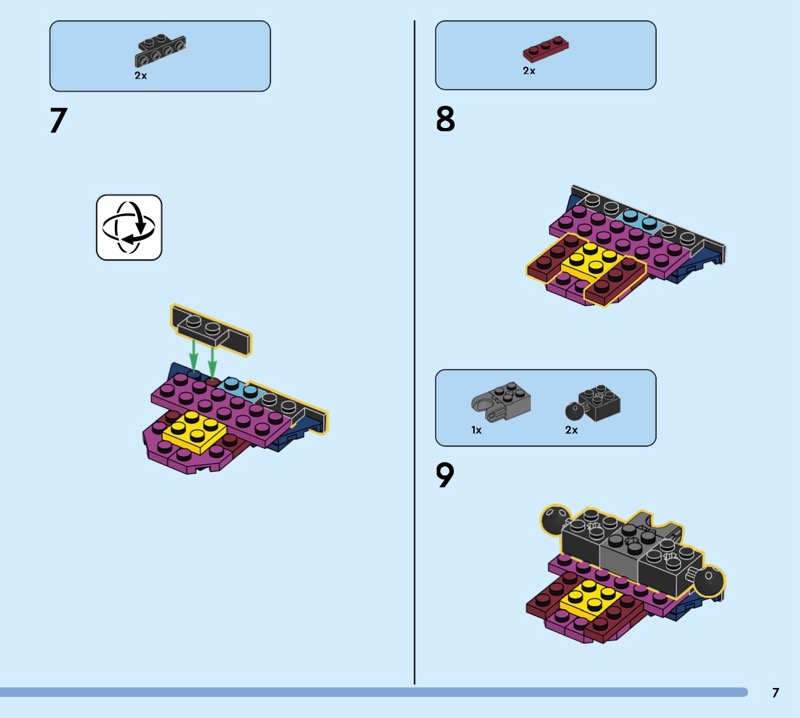 2x

7

2x

8

1x

2x

9

7