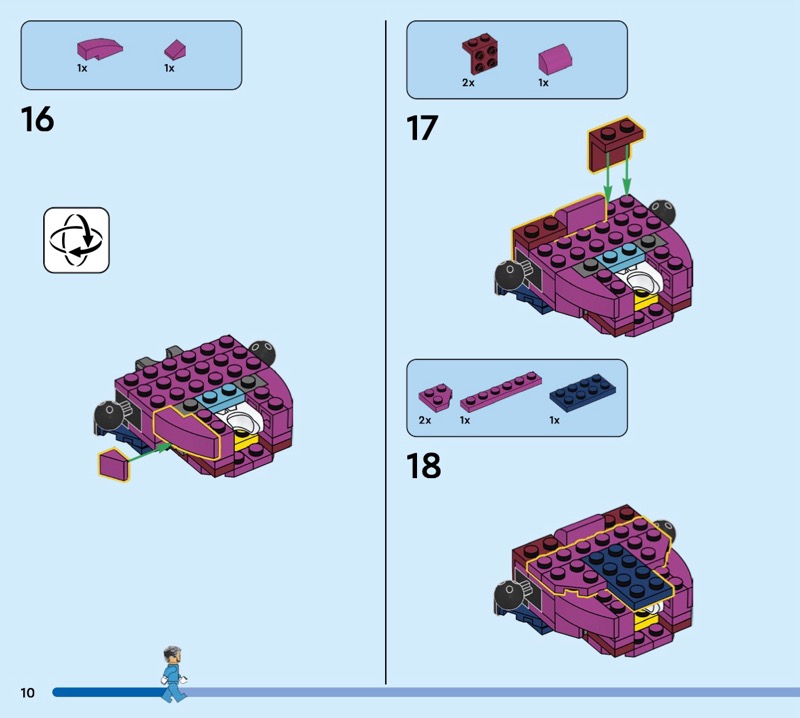 1x 1x

16

2x 1x

17

2x 1x 1x

18

10