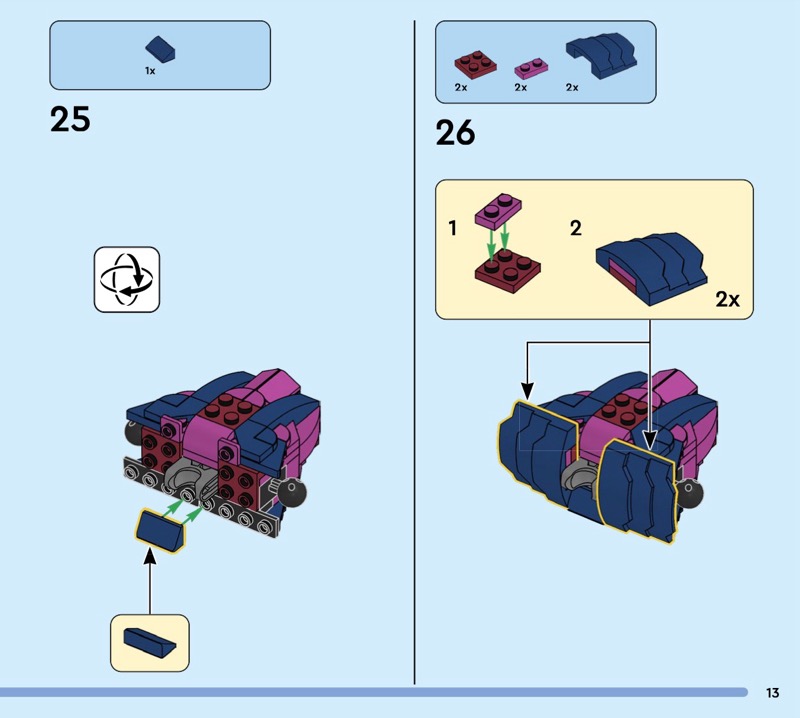 1x

25

2x 2x 2x

26

1

2

2x

13