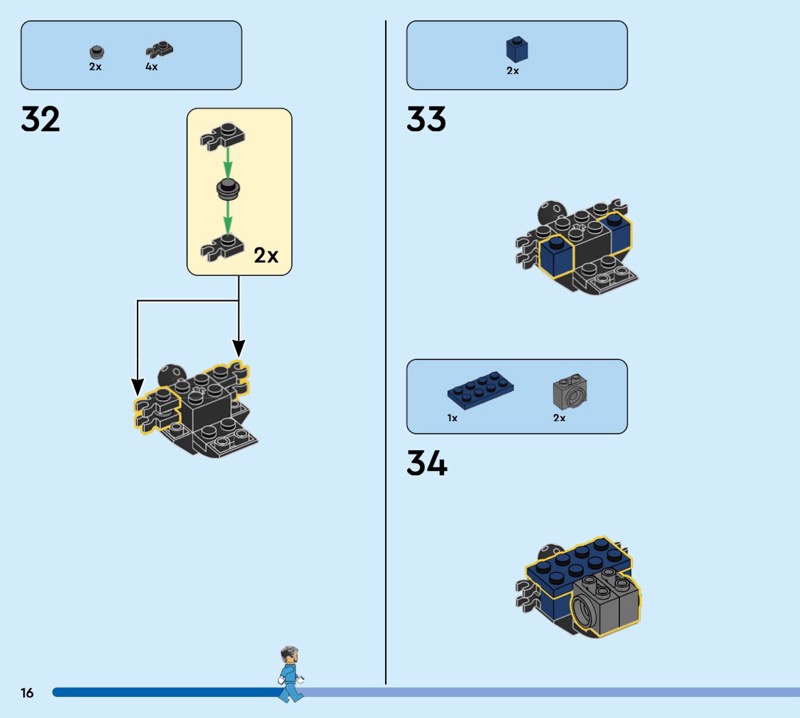 2x 4x

32

2x

2x

33

1x 2x

34

16